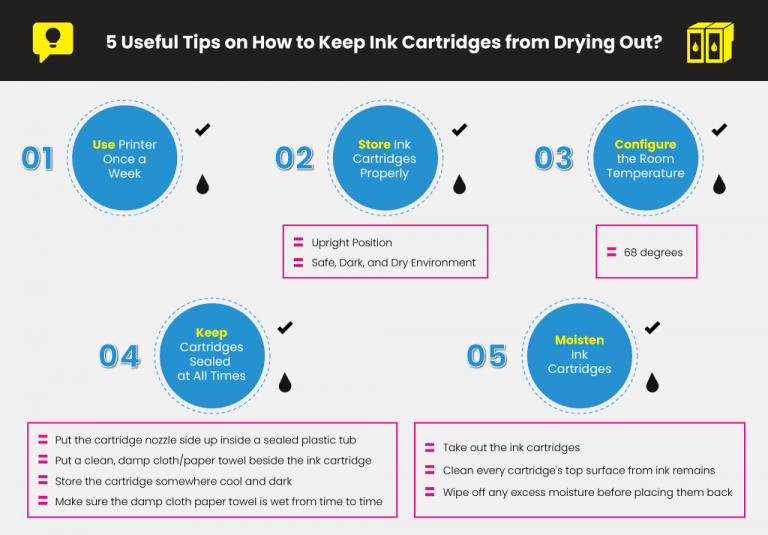 5 Useful Tips on How to Keep Ink Cartridges from Drying Out?

01

Use Printer Once a Week

02

Store Ink Cartridges Properly

Upright Position

Safe, Dark, and Dry Environment

03

Configure the Room Temperature

68 degrees

04

Keep Cartridges Sealed at All Times

Put the cartridge nozzle side up inside a sealed plastic tub

Put a clean, damp cloth/paper towel beside the ink cartridge

Store the cartridge somewhere cool and dark

Make sure the damp cloth paper towel is wet from time to time

05

Moisten Ink Cartridges

Take out the ink cartridges

Clean every cartridge's top surface from ink remains

Wipe off any excess moisture before placing them back